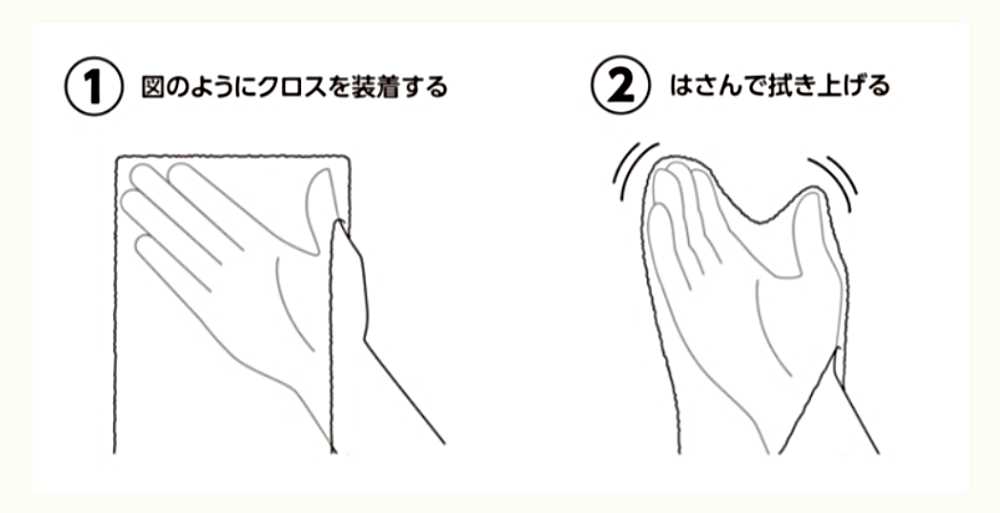 ① 図のようにクロスを装着する

② はさんで拭き上げる