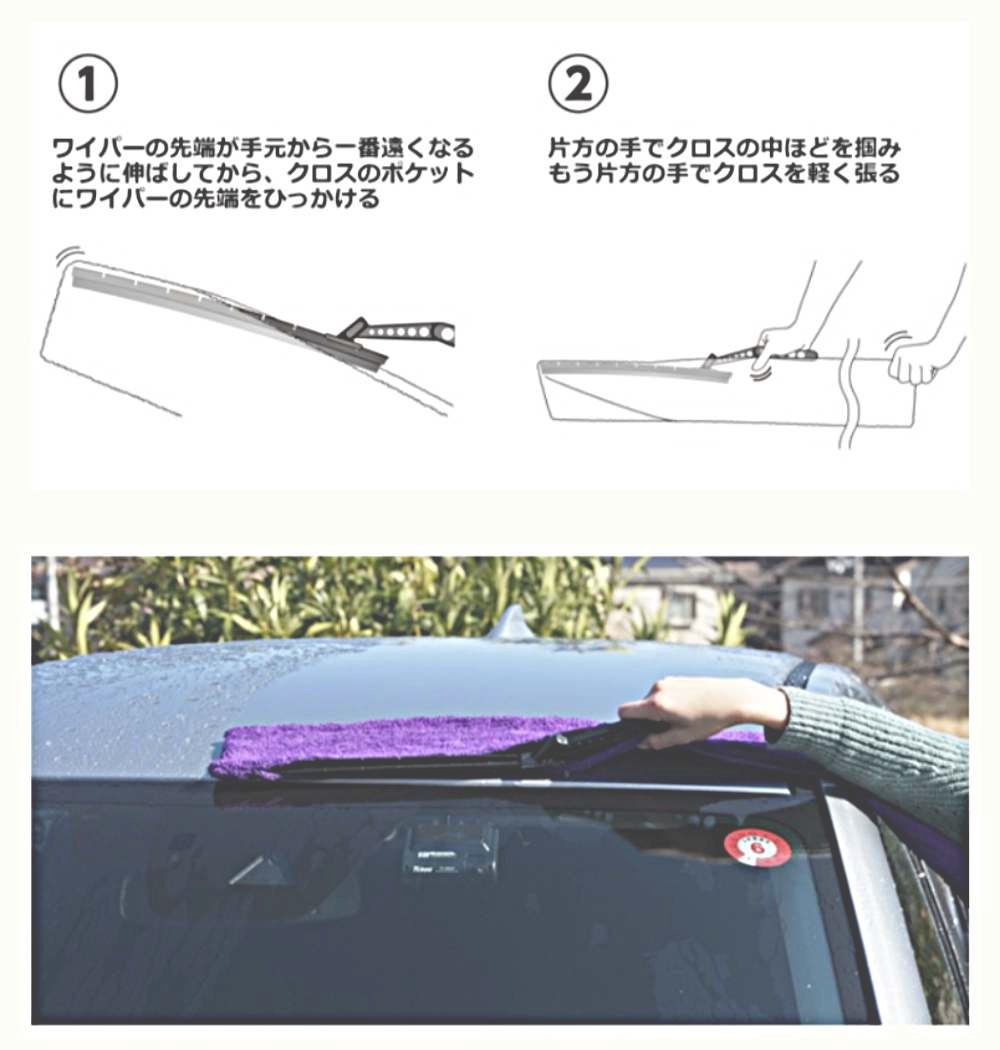 ①

ワイパーの先端が手元から一番遠くなるように伸ばしてから、クロスのポケットにワイパーの先端をひっかける

②

片方の手でクロスの中ほどを掴みもう片方の手でクロスを軽く張る

6