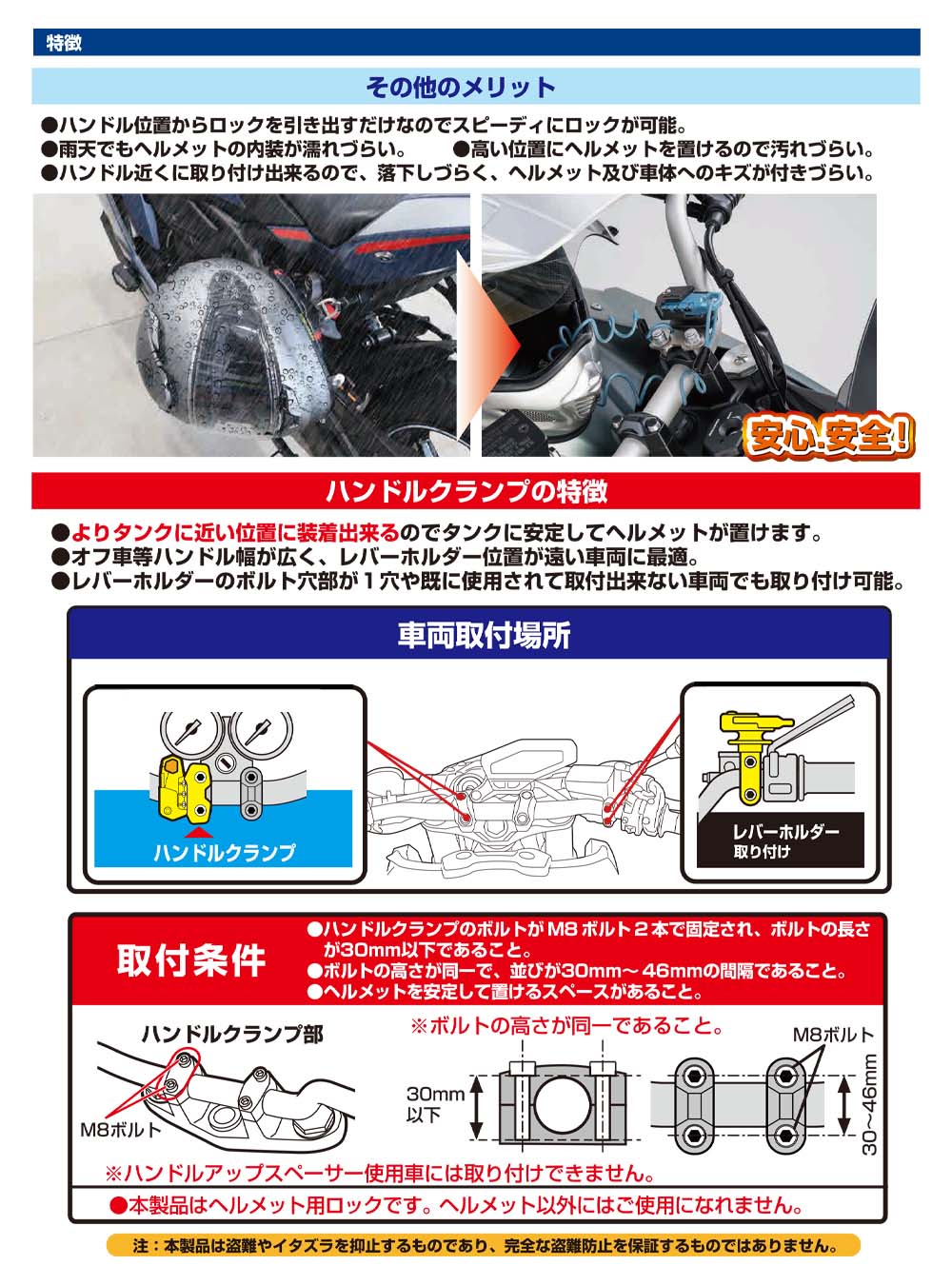 特徴

その他のメリット

●ハンドル位置からロックを引き出すだけなのでスピーディにロックが可能。
●雨天でもヘルメットの内装が濡れづらい。　●高い位置にヘルメットを置けるので汚れづらい。
●ハンドル近くに取り付け出来るので、落下しづらく、ヘルメット及び車体へのキズが付きづらい。

安心.安全!

ハンドルクランプの特徴

●よりタンクに近い位置に装着出来るのでタンクに安定してヘルメットが置けます。
●オフ車等ハンドル幅が広く、レバーホルダー位置が遠い車両に最適。
●レバーホルダーのボルト穴部が１穴や既に使用されて取付出来ない車両でも取り付け可能。

車両取付場所

ハンドルクランプ

レバーホルダー
取り付け

取付条件

●ハンドルクランプのボルトがM8ボルト２本で固定され、ボルトの長さが30mm以下であること。
●ボルトの高さが同一で、並びが30mm～46mmの間隔であること。
●ヘルメットを安定して置けるスペースがあること。

ハンドルクランプ部

M8ボルト

※ボルトの高さが同一であること。

30mm
以下

M8ボルト

30～46mm

※ハンドルアップスペーサー使用車には取り付けできません。

●本製品はヘルメット用ロックです。ヘルメット以外にはご使用になれません。

注：本製品は盗難やイタズラを抑止するものであり、完全な盗難防止を保証するものではありません。