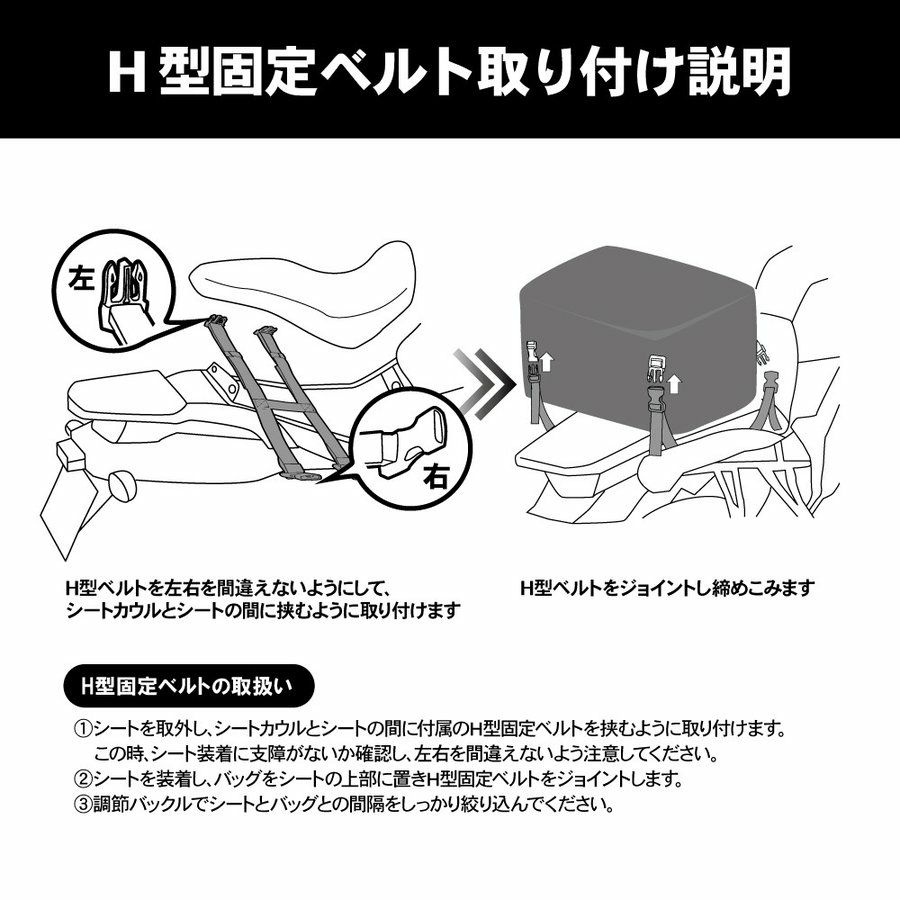 H 型固定ベルト取り付け説明

左

右

H型ベルトを左右を間違えないようにして、シートカウルとシートの間に挟むように取り付けます

H型ベルトをジョイントし締めこみます

H型固定ベルトの取扱い

①シートを取外し、シートカウルとシートの間に付属のH型固定ベルトを挟むように取り付けます。この時、シート装着に支障がないか確認し、左右を間違えないよう注意してください。
②シートを装着し、バッグをシートの上部に置きH型固定ベルトをジョイントします。
③調節バックルでシートとバッグとの間隔をしっかり絞り込んでください。