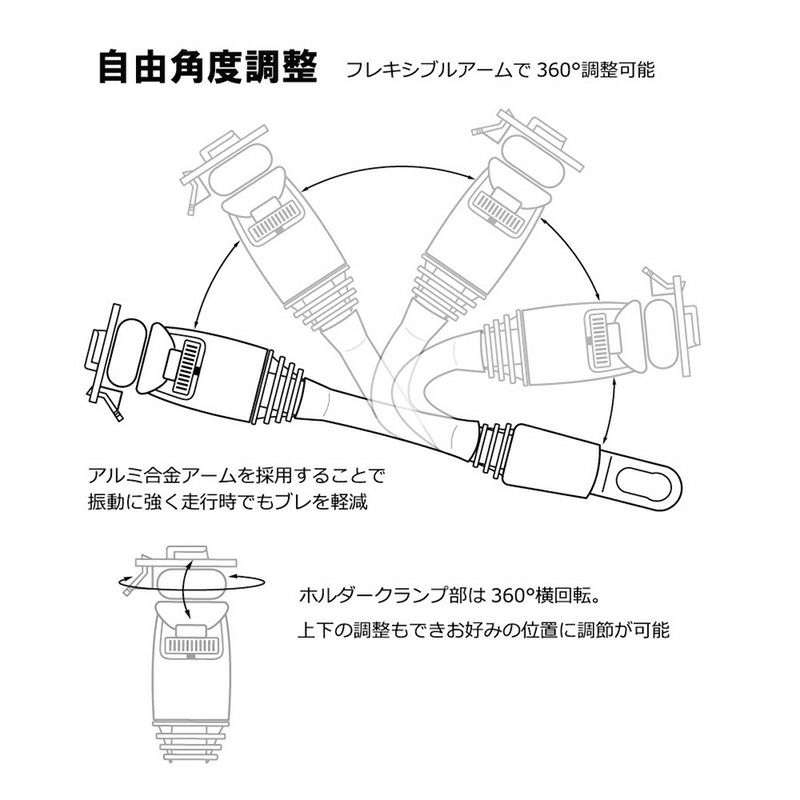 自由角度調整 フレキシブルアームで 360°調整可能

アルミ合金アームを採用することで
振動に強く走行時でもブレを軽減

ホルダークランプ部は 360°横回転。
上下の調整もできお好みの位置に調節が可能