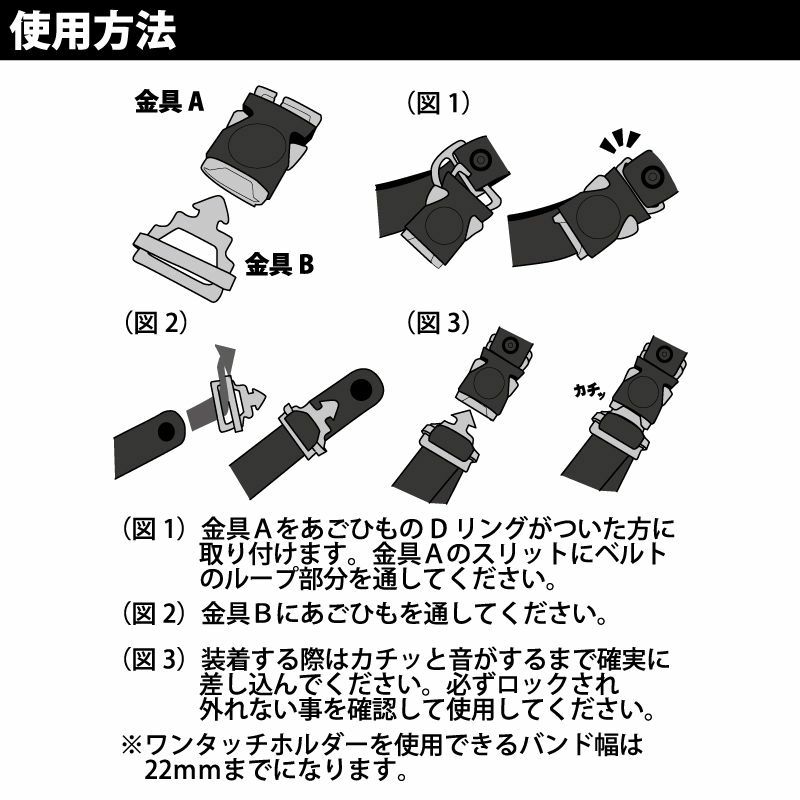 使用方法

金具 A

金具 B

（図 1）

（図 2）

（図 3）

カチッ

（図 1）金具Aをあごひもの D リングがついた方に取り付けます。金具Aのスリットにベルトのループ部分を通してください。

（図 2）金具Bにあごひもを通してください。

（図 3）装着する際はカチッと音がするまで確実に差し込んでください。必ずロックされ外れない事を確認して使用してください。

※ワンタッチホルダーを使用できるバンド幅は22mmまでになります。