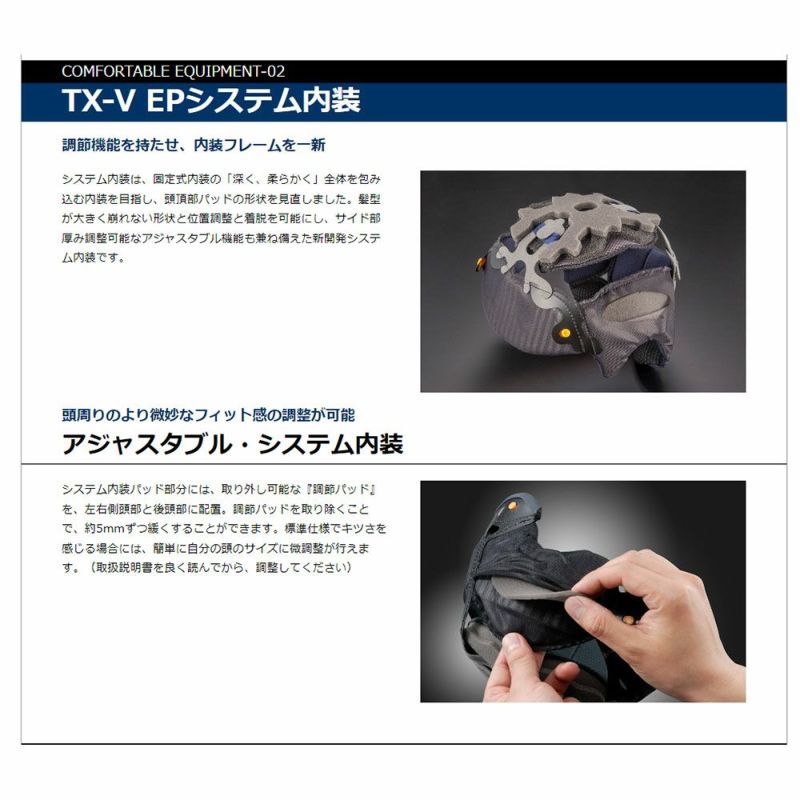 COMFORTABLE EQUIPMENT-02

TX-V EPシステム内装

調節機能を持たせ、内装フレームを一新

システム内装は、固定式内装の「深く、柔らかく」全体を包み込む内装を目指し、頭頂部パッドの形状を見直しました。髪型が大きく崩れない形状と位置調整と着脱を可能にし、サイド部厚み調整可能なアジャスタブル機能も兼ね備えた新開発システム内装です。

頭周りのより微妙なフィット感の調整が可能

アジャスタブル・システム内装

システム内装パッド部分には、取り外し可能な『調節パッド』を、左右側頭部と後頭部に配置。調節パッドを取り除くことで、約5mmずつ緩くすることができます。標準仕様でキツさを感じる場合には、簡単に自分の頭のサイズに微調整が行えます。（取扱説明書を良く読んでから、調整してください）