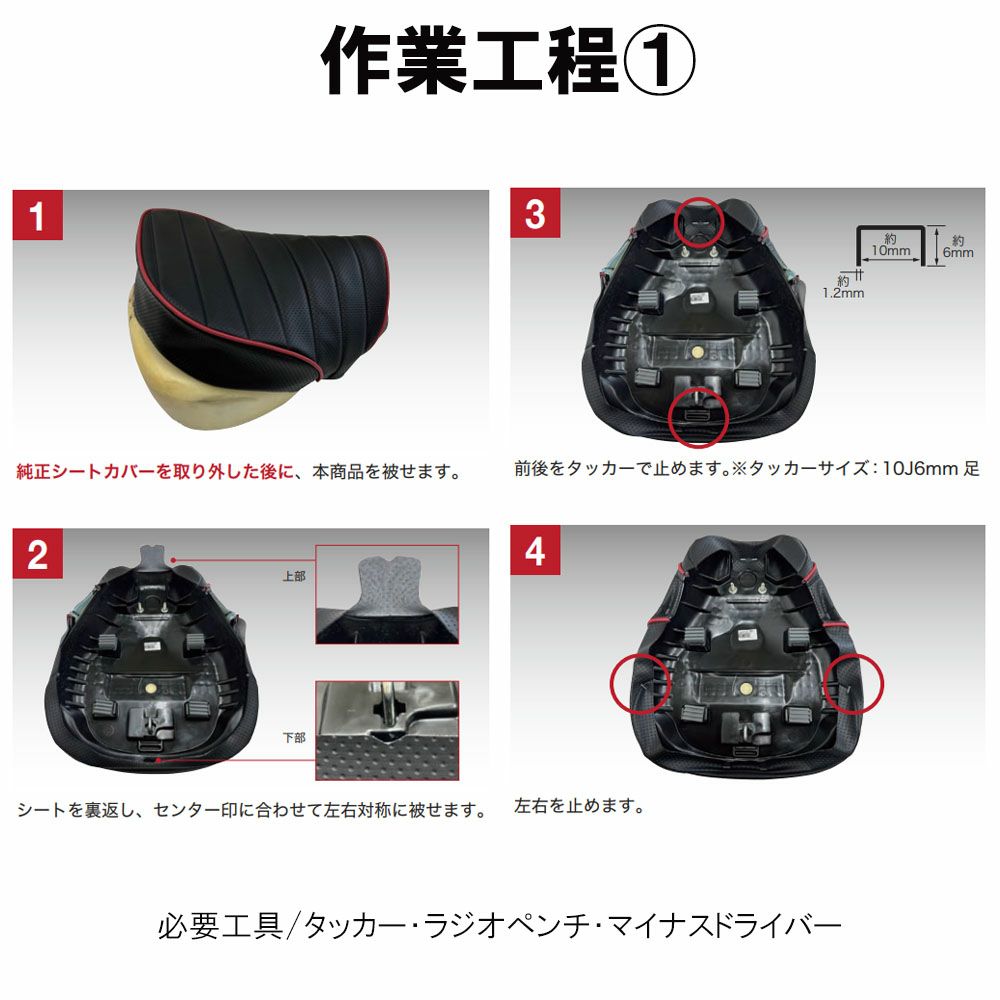 作業工程①

1

純正シートカバーを取り外した後に、本商品を被せます。

3

約 10mm

約 6mm

約 1.2mm

前後をタッカーで止めます。※タッカーサイズ：10J6mm 足

2

上部

下部

シートを裏返し、センター印に合わせて左右対称に被せます。

4

左右を止めます。

必要工具/タッカー･ラジオペンチ･マイナスドライバー