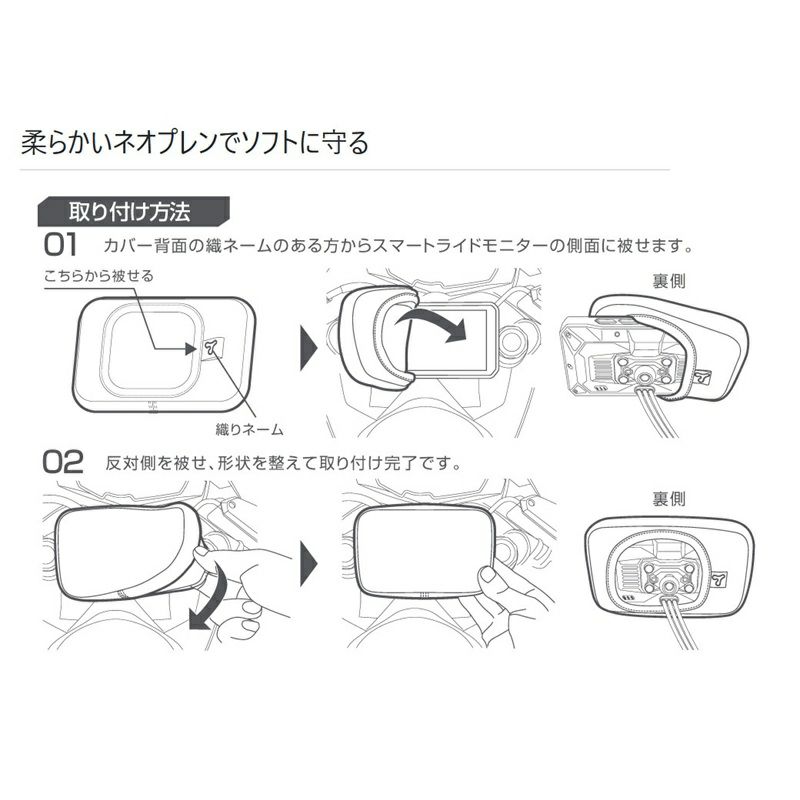 柔らかいネオプレンでソフトに守る

取り付け方法

01 カバー背面の織ネームのある方からスマートライドモニターの側面に被せます。

こちらから被せる

織りネーム

裏側

02 反対側を被せ、形状を整えて取り付け完了です。

裏側