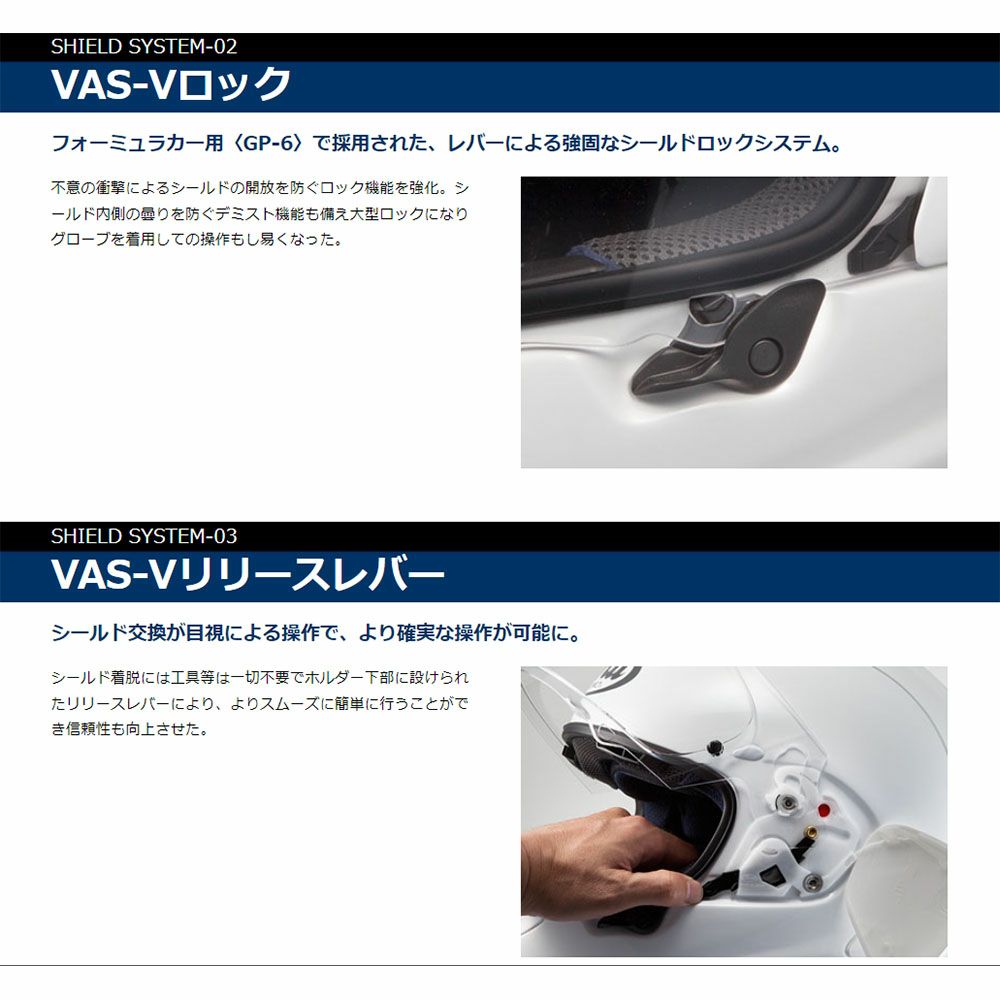 SHIELD SYSTEM-02

VAS-Vロック

フォーミュラカー用〈GP-6〉で採用された、レバーによる強固なシールドロックシステム。

不意の衝撃によるシールドの開放を防ぐロック機能を強化。シールド内側の曇りを防ぐデミスト機能も備え大型ロックになりグローブを着用しての操作もし易くなった。

SHIELD SYSTEM-03

VAS-Vリリースレバー

シールド交換が目視による操作で、より確実な操作が可能に。

シールド着脱には工具等は一切不要でホルダー下部に設けられたリリースレバーにより、よりスムーズに簡単に行うことができ信頼性も向上させた。